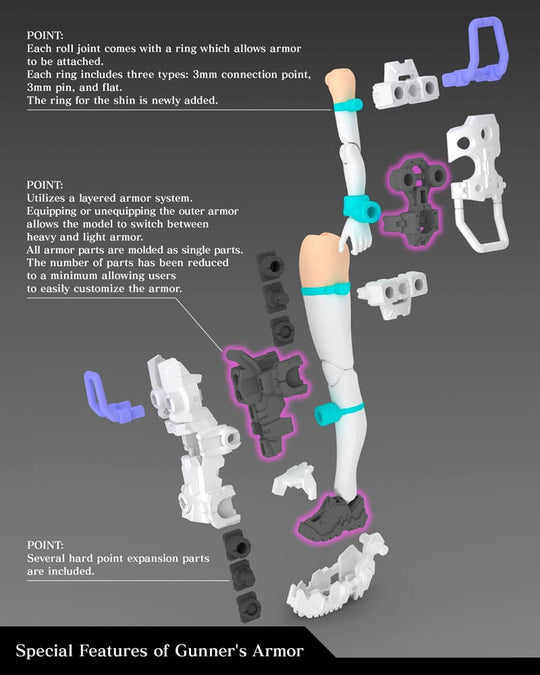 POINT:
Each roll joint comes with a ring which allows armor to be attached.
Each ring includes three types: 3mm connection point, 3mm pin, and flat.
The ring for the shin is newly added.

POINT:
Utilizes a layered armor system.
Equipping or unequipping the outer armor allows the model to switch between heavy and light armor.
All armor parts are molded as single parts.
The number of parts has been reduced to a minimum allowing users to easily customize the armor.

POINT:
Several hard point expansion parts are included.

Special Features of Gunner's Armor