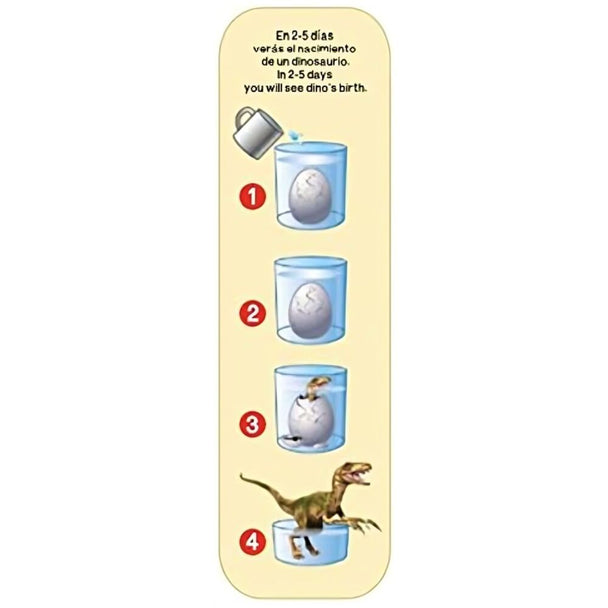 En 2-5 días verás el nacimiento de un dinosaurio. In 2-5 days you will see dino's birth.

1

2

3

4